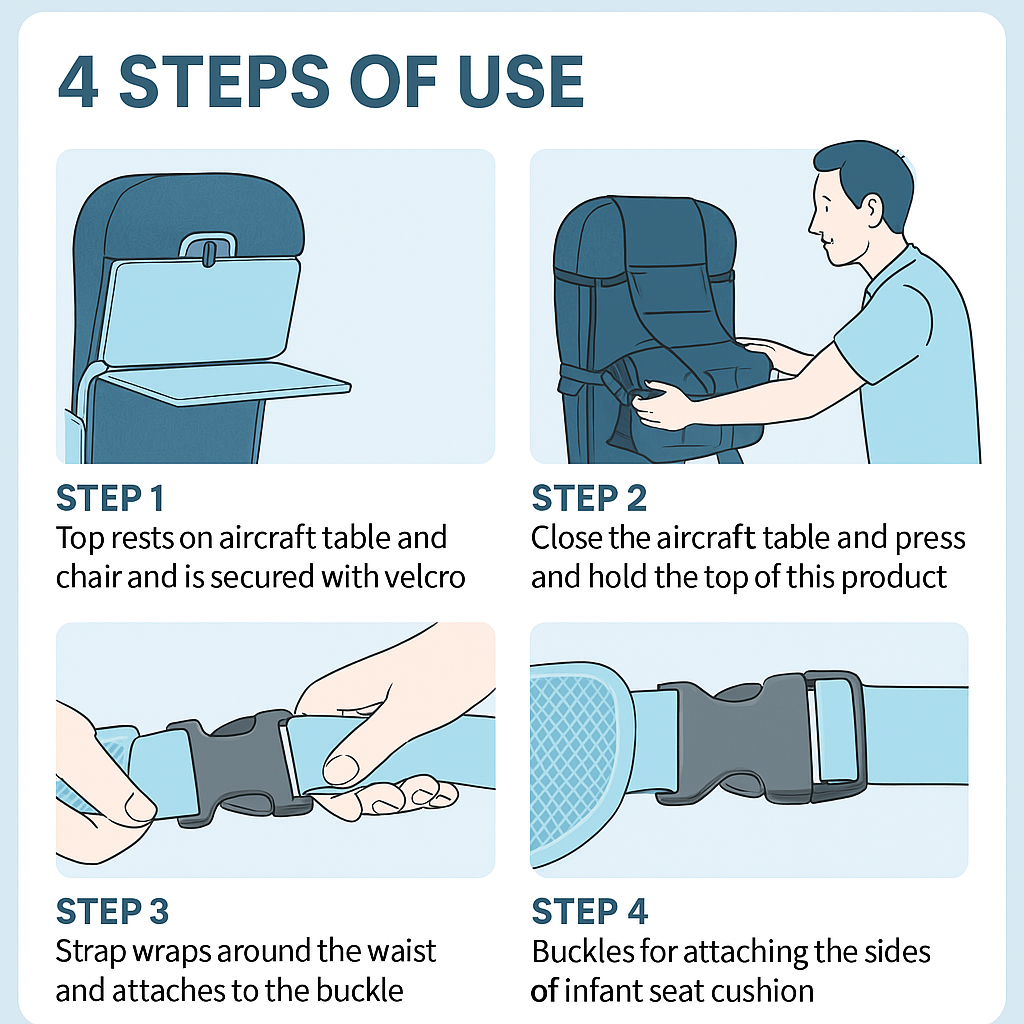 4 STEPS OF USE

STEP 1
Top rests on aircraft table and chair and is secured with velcro

STEP 2
Close the aircraft table and press and hold the top of this product

STEP 3
Strap wraps around the waist and attaches to the buckle

STEP 4
Buckles for attaching the sides of infant seat cushion