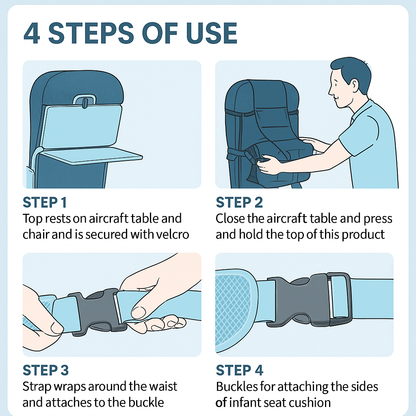 4 STEPS OF USE

STEP 1
Top rests on aircraft table and chair and is secured with velcro

STEP 2
Close the aircraft table and press and hold the top of this product

STEP 3
Strap wraps around the waist and attaches to the buckle

STEP 4
Buckles for attaching the sides of infant seat cushion