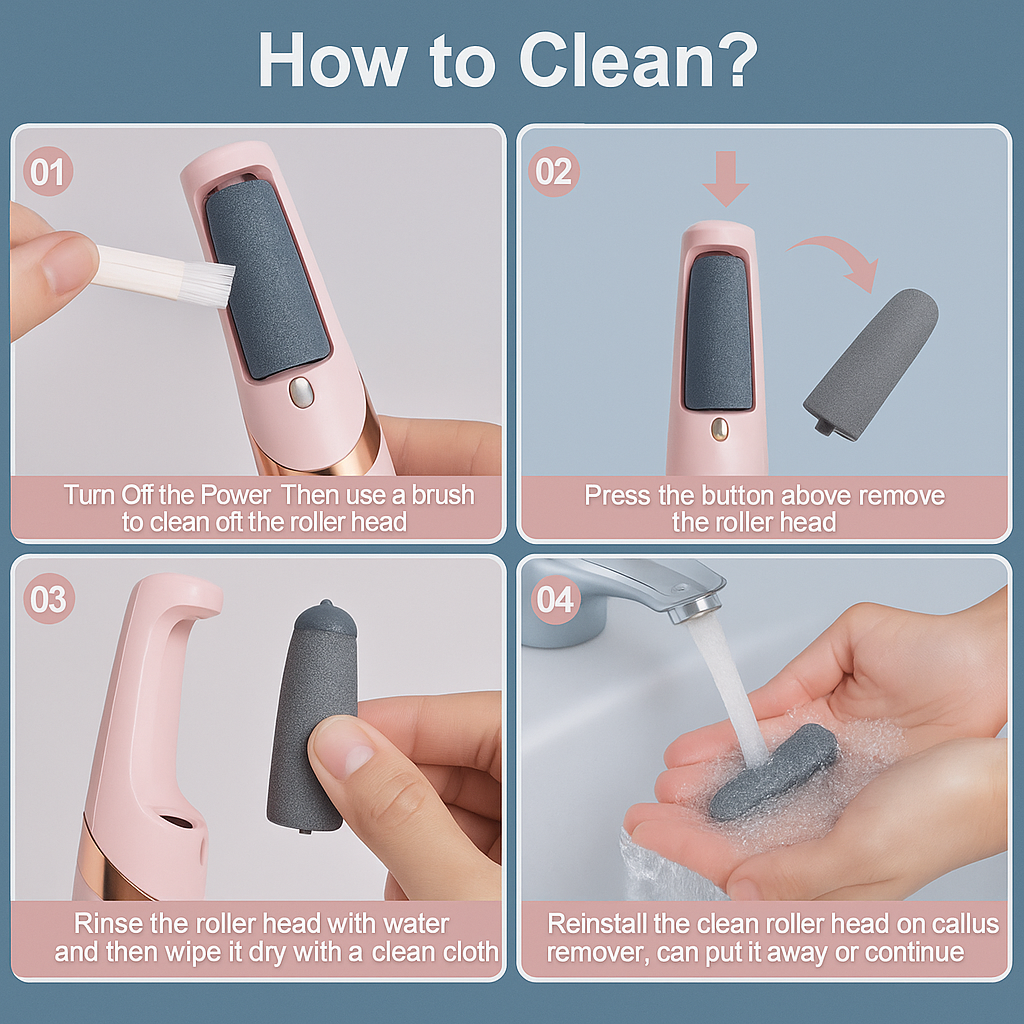 How to Clean?

01

Turn Off the Power Then use a brush to clean oft the roller head

02

Press the button above remove the roller head

03

Rinse the roller head with water and then wipe it dry with a clean cloth

04

Reinstall the clean roller head on callus remover, can put it away or continue