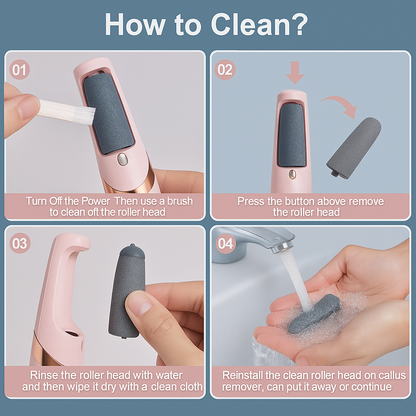 How to Clean?

01

Turn Off the Power Then use a brush to clean oft the roller head

02

Press the button above remove the roller head

03

Rinse the roller head with water and then wipe it dry with a clean cloth

04

Reinstall the clean roller head on callus remover, can put it away or continue